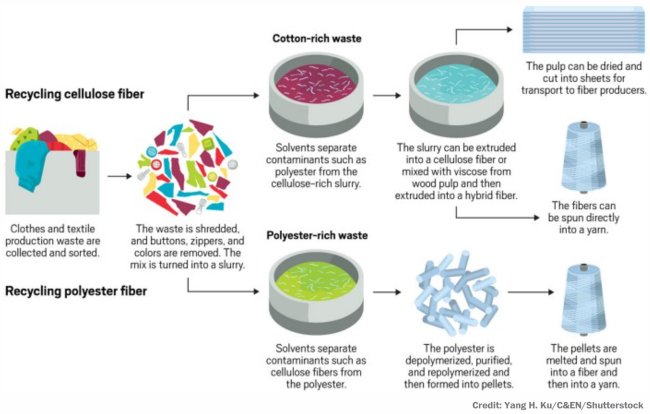 Recycling cellulose fiber

Clothes and textile production waste are collected and sorted.

The waste is shredded, and buttons, zippers, and colors are removed. The mix is turned into a slurry.

Cotton-rich waste

Solvents separate contaminants such as polyester from the cellulose-rich slurry.

The slurry can be extruded into a cellulose fiber or mixed with viscose from wood pulp and then extruded into a hybrid fiber.

The pulp can be dried and cut into sheets for transport to fiber producers.

The fibers can be spun directly into a yarn.

Recycling polyester fiber

Polyester-rich waste

Solvents separate contaminants such as cellulose fibers from the polyester.

The polyester is depolymerized, purified, and repolymerized and then formed into pellets.

The pellets are melted and spun into a fiber and then into a yarn.

Credit: Yang H. Ku/C&EN/Shutterstock